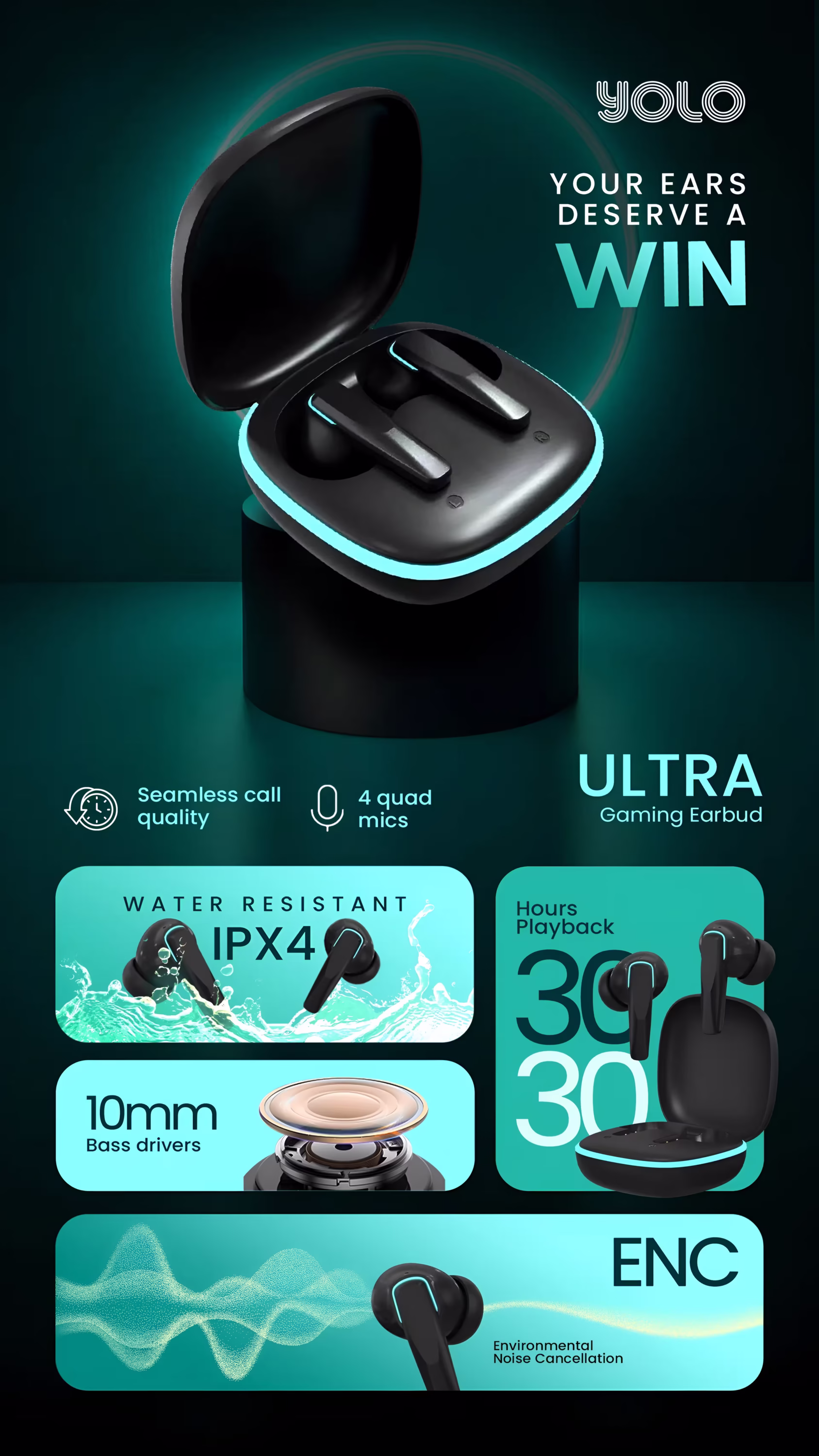 YOLO

YOUR EARS DESERVE A WIN

Seamless call quality

4 quad mics

ULTRA
Gaming Earbud

WATER RESISTANT
IPX4

Hours Playback
30
30

10mm
Bass drivers

ENC
Environmental Noise Cancellation